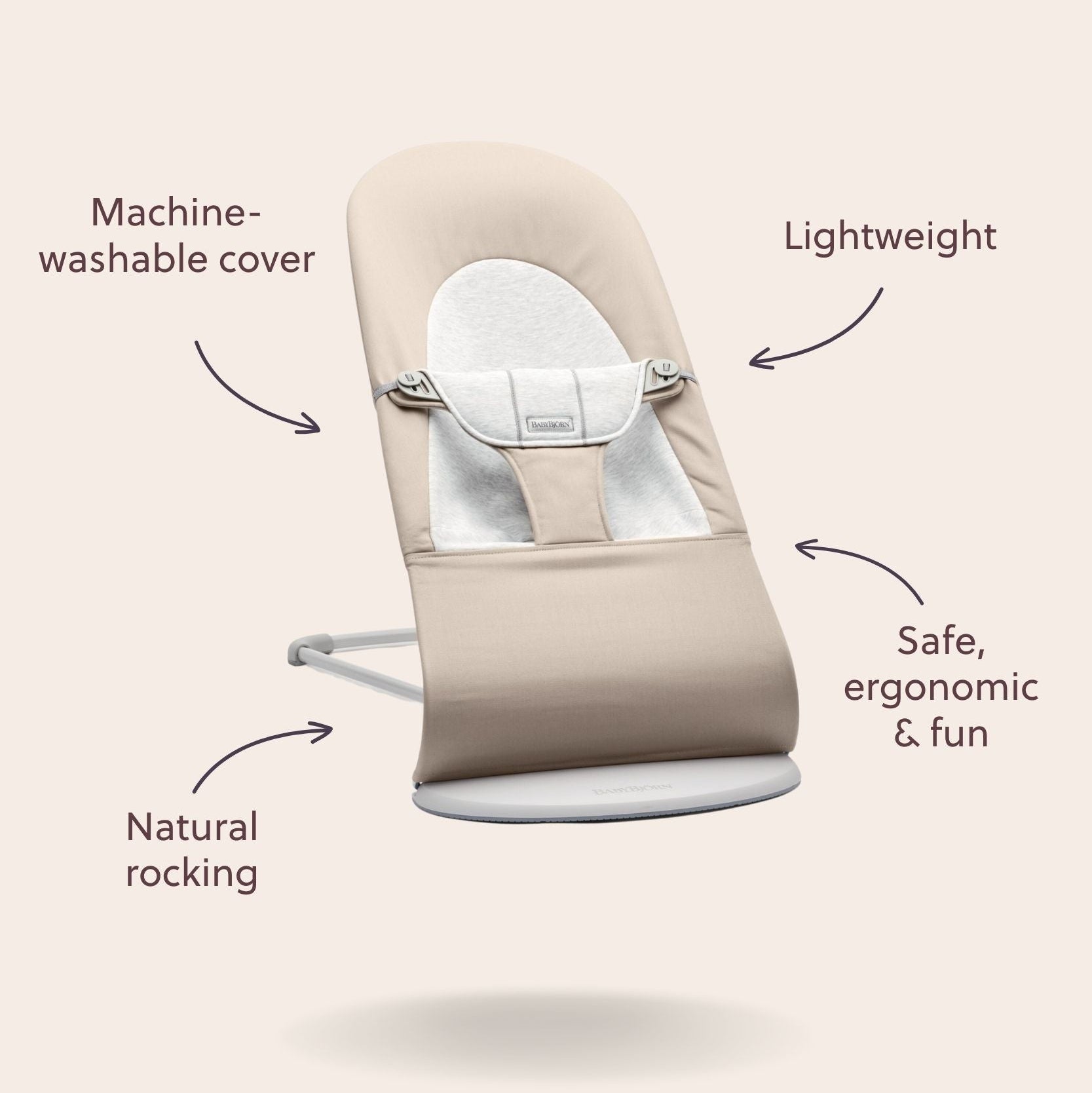 Machine-washable cover

Lightweight

BABYBJÖRN

Safe, ergonomic & fun

Natural rocking

BABYBJÖRN