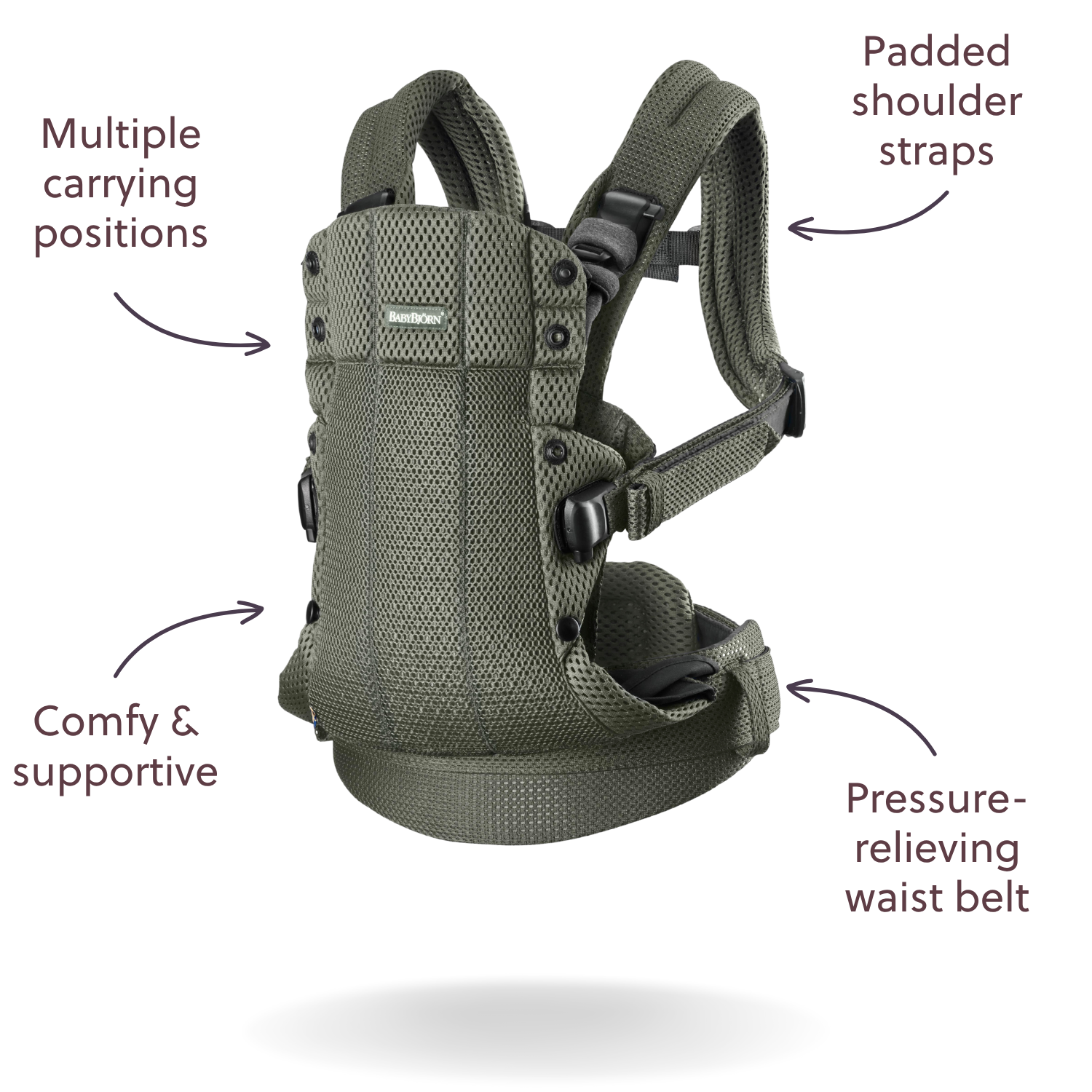 Multiple carrying positions

Padded shoulder straps

BABYBJÖRN

Comfy & supportive

Pressure-relieving waist belt